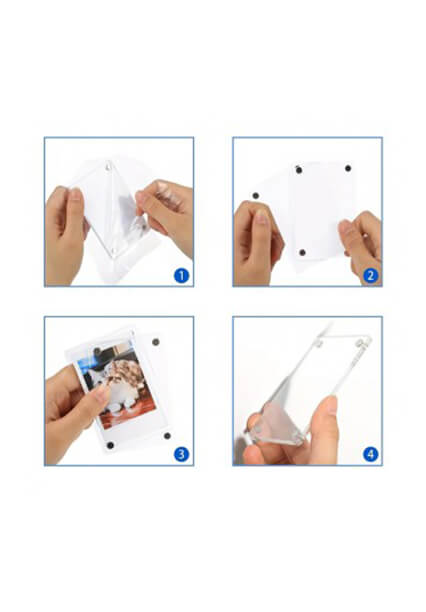 1

2

3

4